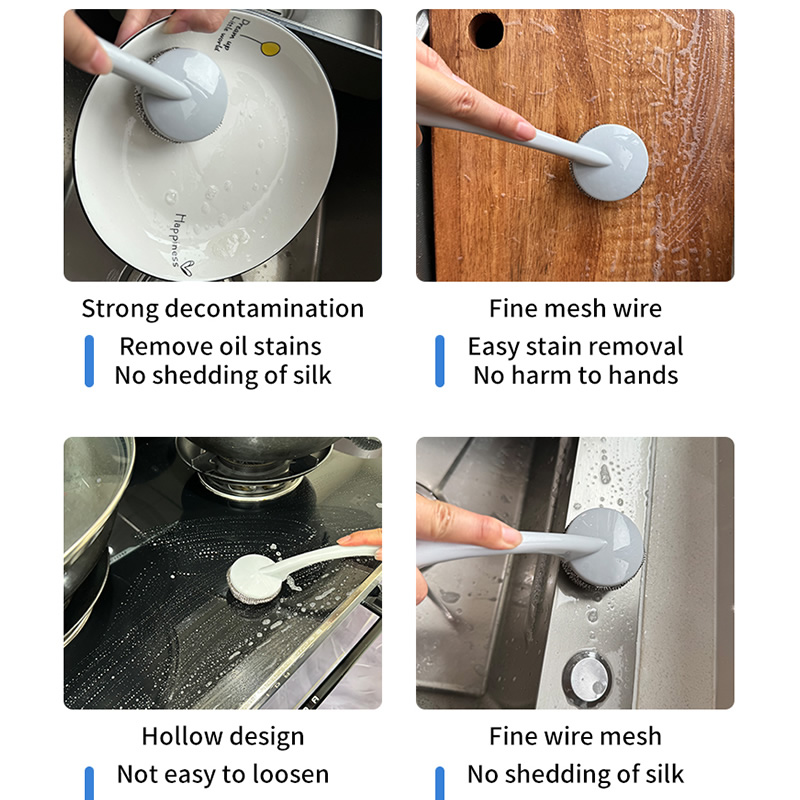 Dream up
little world

Happiness

Strong decontamination

Remove oil stains
No shedding of silk

Fine mesh wire

Easy stain removal
No harm to hands

Hollow design

Not easy to loosen

Fine wire mesh

No shedding of silk