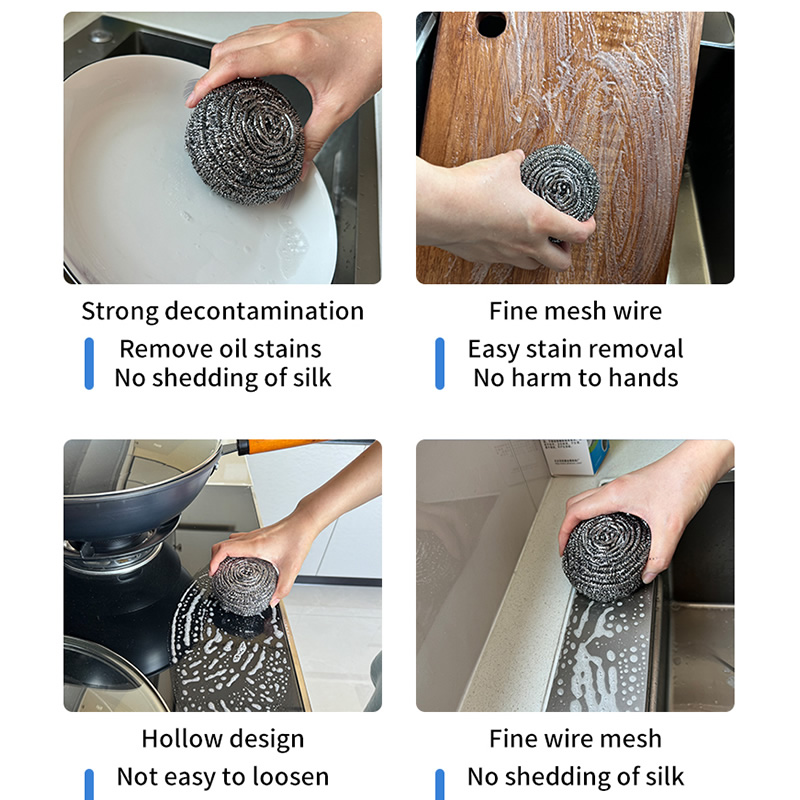 Strong decontamination

Remove oil stains
No shedding of silk

Fine mesh wire

Easy stain removal
No harm to hands

Hollow design

Not easy to loosen

Fine wire mesh

No shedding of silk